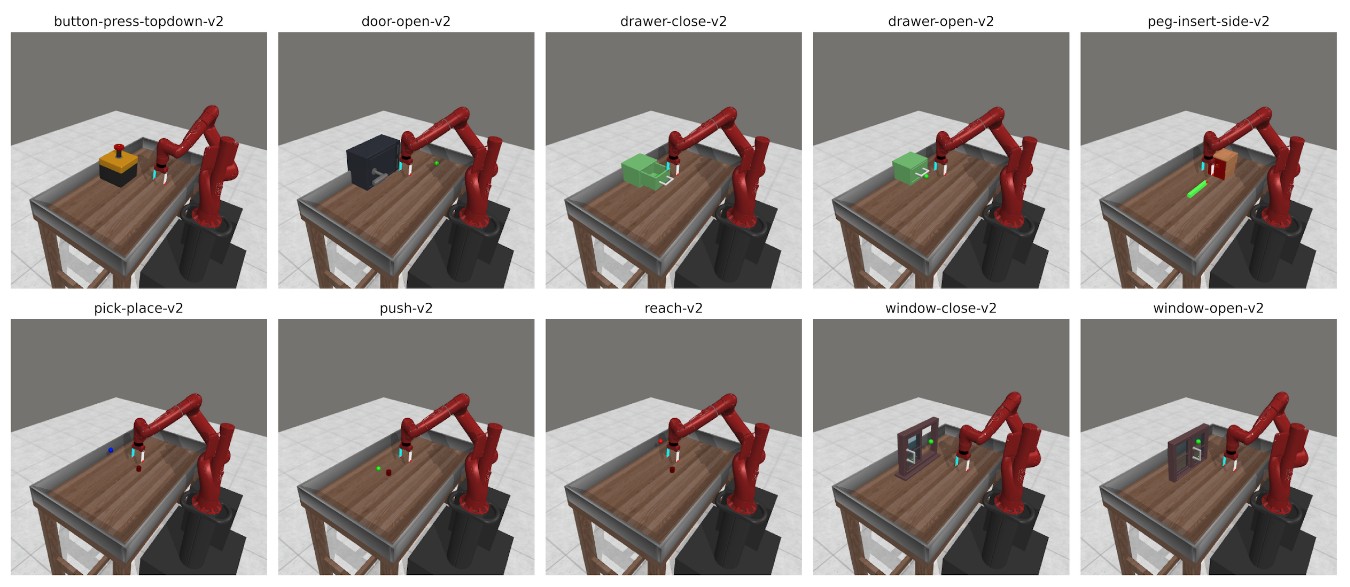 button-press-topdown-v2

door-open-v2

drawer-close-v2

drawer-open-v2

peg-insert-side-v2

pick-place-v2

push-v2

reach-v2

window-close-v2

window-open-v2